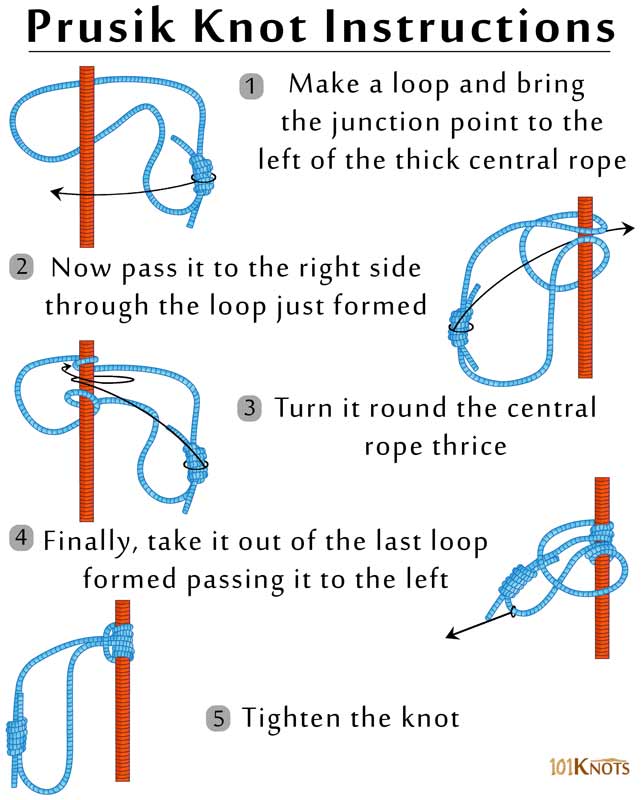 Prusik Knot Instructions

1 Make a loop and bring the junction point to the left of the thick central rope

2 Now pass it to the right side through the loop just formed

3 Turn it round the central rope thrice

4 Finally, take it out of the last loop formed passing it to the left

5 Tighten the knot

101KNOTS