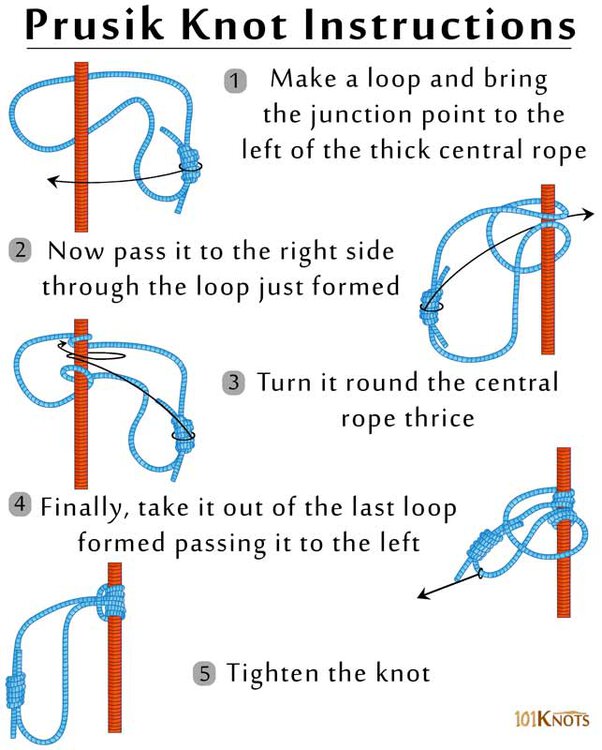 Prusik Knot Instructions

1 Make a loop and bring the junction point to the left of the thick central rope

2 Now pass it to the right side through the loop just formed

3 Turn it round the central rope thrice

4 Finally, take it out of the last loop formed passing it to the left

5 Tighten the knot

101KNOTS